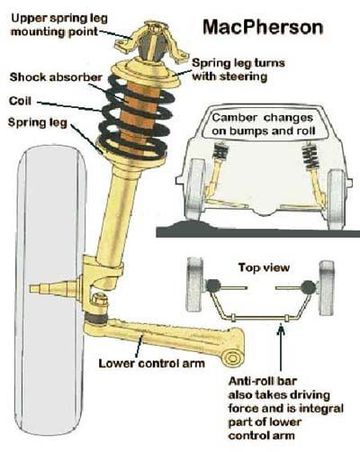 Upper spring leg mounting point

MacPherson

Spring leg turns with steering

Shock absorber

Coil

Spring leg

Camber changes on bumps and roll

Top view

Lower control arm

Anti-roll bar also takes driving force and is integral part of lower control arm